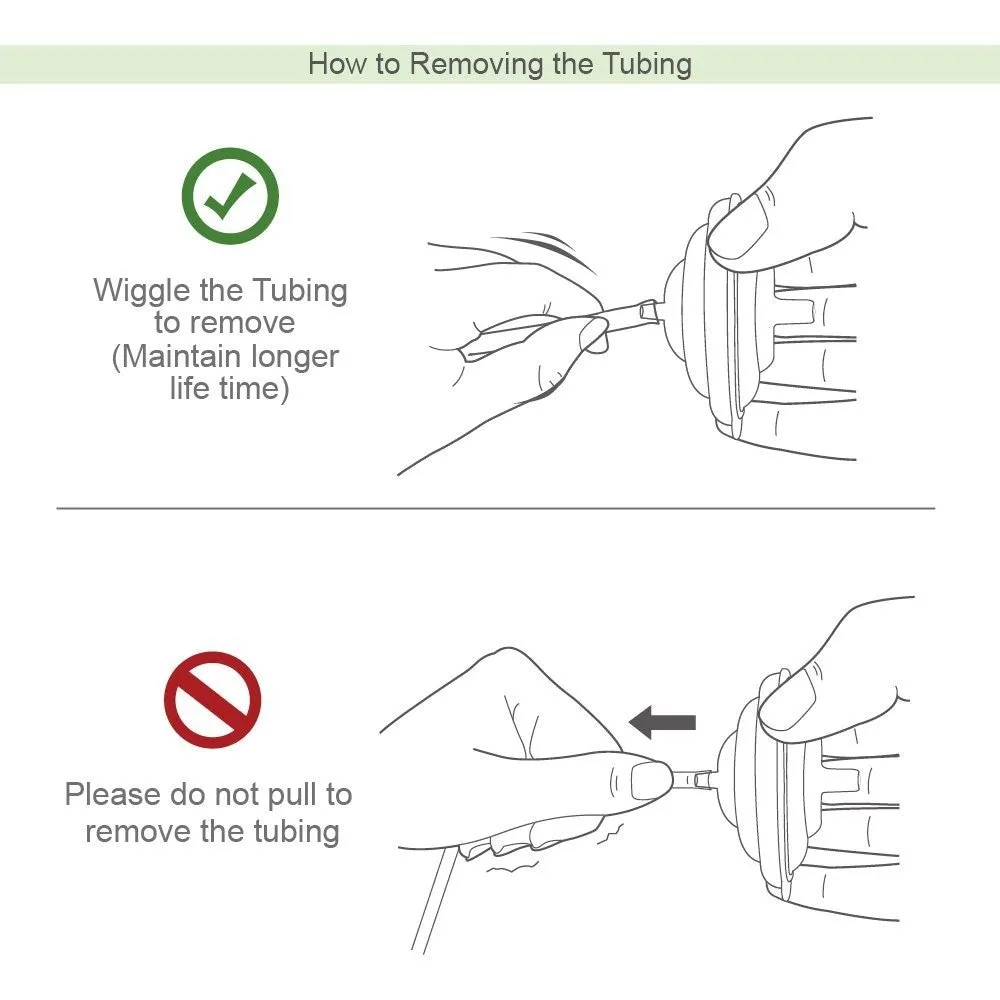 How to Removing the Tubing

Wiggle the Tubing to remove (Maintain longer life time)

Please do not pull to remove the tubing